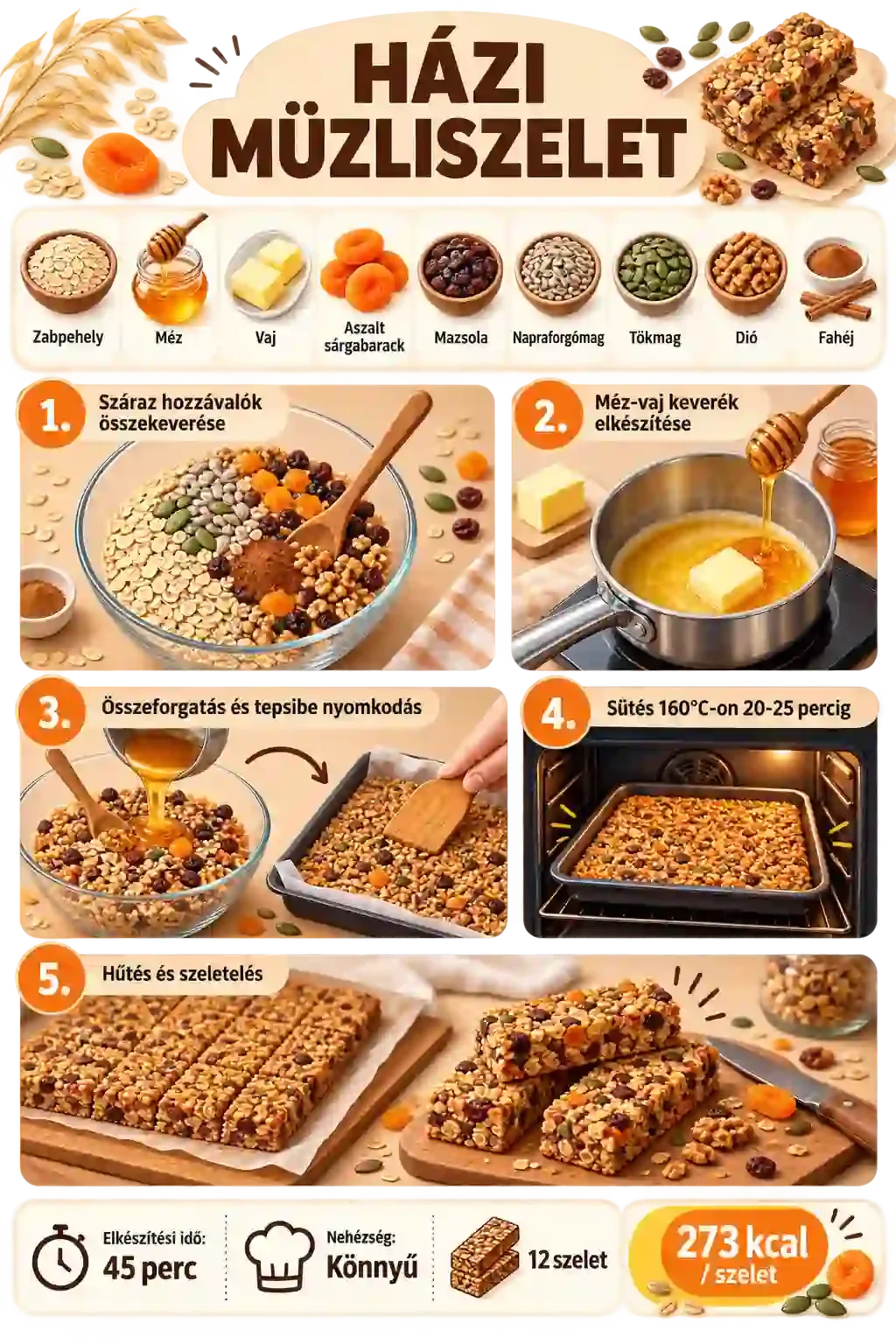 HÁZI MÜZLISZELET

Zabpehely
Méz
Vaj
Aszalt sárgabarack
Mazsola
Napraforgómag
Tökmag
Dió
Fahéj

1. Száraz hozzávalók összekeverése

2. Méz-vaj keverék elkészítése

3. Összeforgatás és tepsibe nyomkodás

4. Sütés 160°C-on 20-25 percig

5. Hűtés és szeletelés

Elkészítési idő: 45 perc
Nehézség: Könnyű
12 szelet
273 kcal / szelet