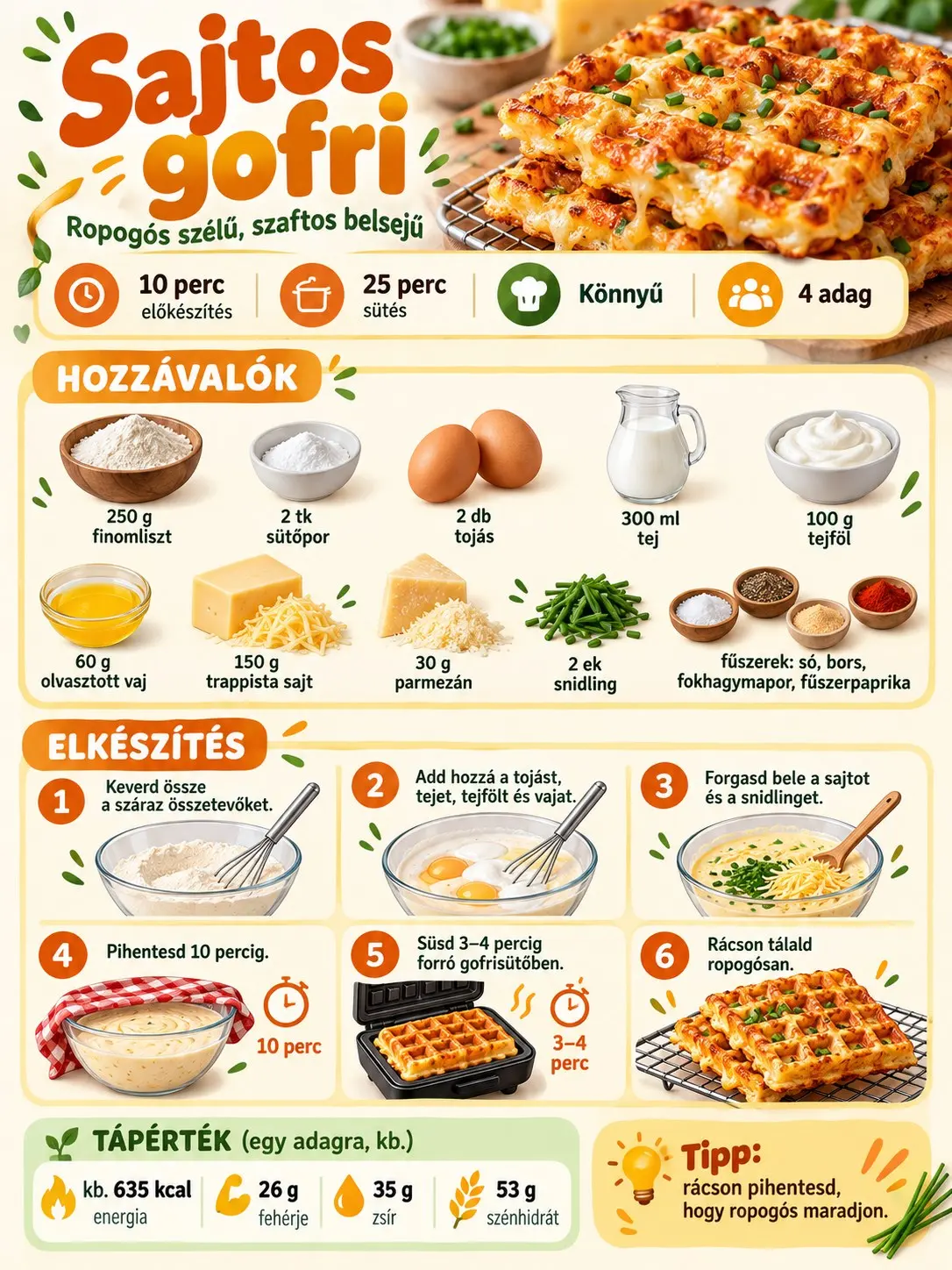 Sajtos gofri

Ropogós szélű, szaftos belsejű

10 perc
előkészítés

25 perc
sütés

Könnyű

4 adag

HOZZÁVALÓK

250 g
finomliszt

2 tk
sütőpor

2 db
tojás

300 ml
tej

100 g
tejföl

60 g
olvasztott vaj

150 g
trappista sajt

30 g
parmezán

2 ek
snidling

fűszerek: só, bors,
fokhagymapor, fűszerpaprika

ELKÉSZÍTÉS

1 Keverd össze a száraz összetevőket.

2 Add hozzá a tojást, tejet, tejfölt és vajat.

3 Forgasd bele a sajtot és a snidlinget.

4 Pihentesd 10 percig.

10 perc

5 Süsd 3–4 percig forró gofrisütőben.

3–4 perc

6 Rácson tálald ropogósan.

TÁPÉRTÉK (egy adagra, kb.)

kb. 635 kcal
energia

26 g
fehérje

35 g
zsír

53 g
szénhidrát

Tipp:
rácson pihentesd, hogy ropogós maradjon.