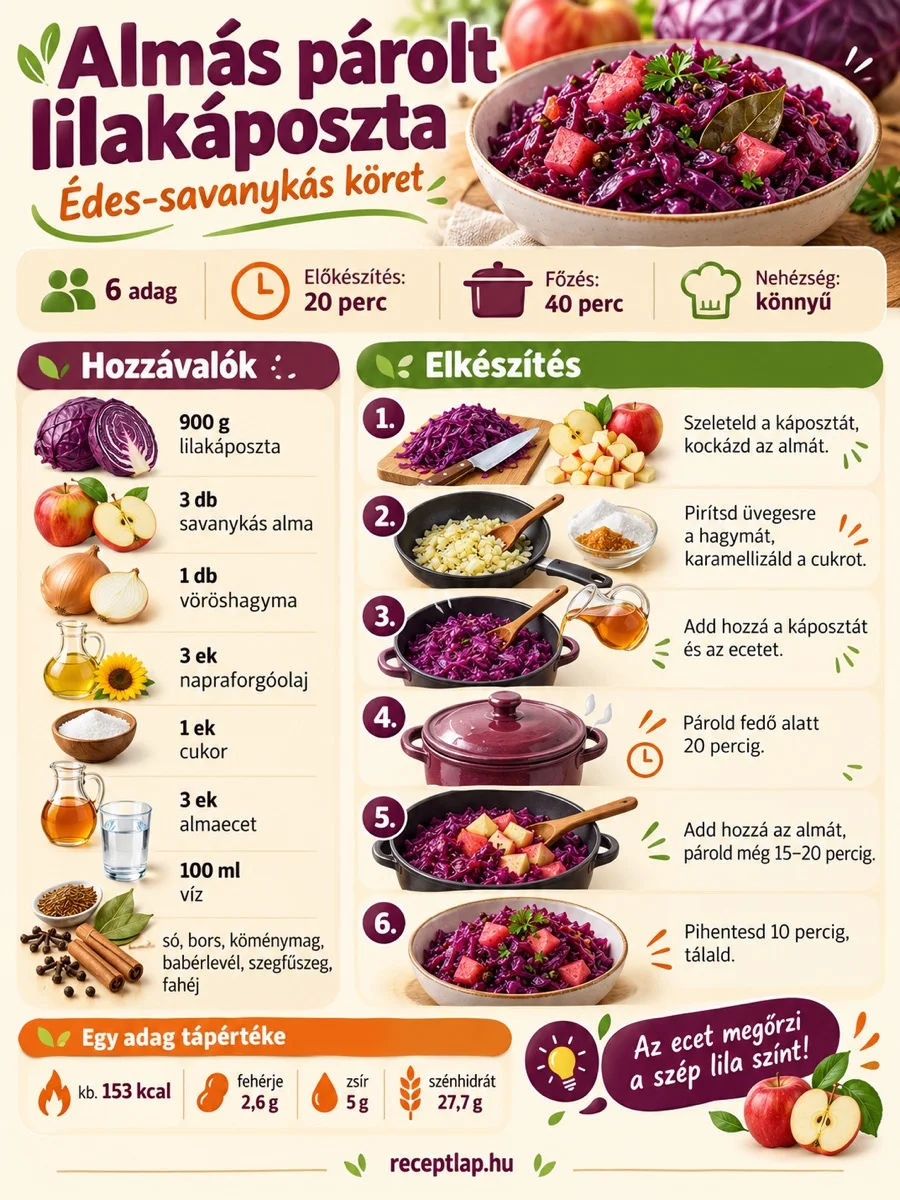 Almás párolt lilakáposzta

Édes-savanykás köret

6 adag

Előkészítés:
20 perc

Főzés:
40 perc

Nehézség:
könnyű

Hozzávalók

900 g
lilakáposzta

3 db
savanykás alma

1 db
vöröshagyma

3 ek
napraforgóolaj

1 ek
cukor

3 ek
almaecet

100 ml
víz

só, bors, köménymag, babérlevél, szegfűszeg, fahéj

Elkészítés

1. Szeleteld a káposztát, kockázd az almát.

2. Pirítsd üvegesre a hagymát, karamellizáld a cukrot.

3. Add hozzá a káposztát és az ecetet.

4. Párold fedő alatt 20 percig.

5. Add hozzá az almát, párold még 15–20 percig.

6. Pihentesd 10 percig, tálald.

Egy adag tápértéke

kb. 153 kcal

fehérje
2,6 g

zsír
5 g

szénhidrát
27,7 g

Az ecet megőrzi a szép lila színt!

receptlap.hu